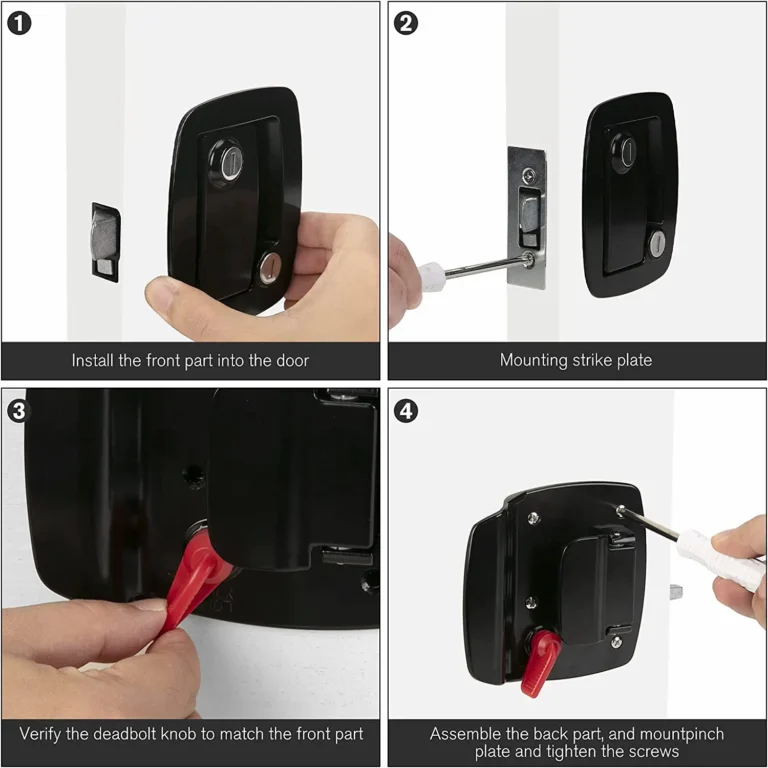 1

Install the front part into the door

2

Mounting strike plate

3

Verify the deadbolt knob to match the front part

4

Assemble the back part, and mountpinch plate and tighten the screws